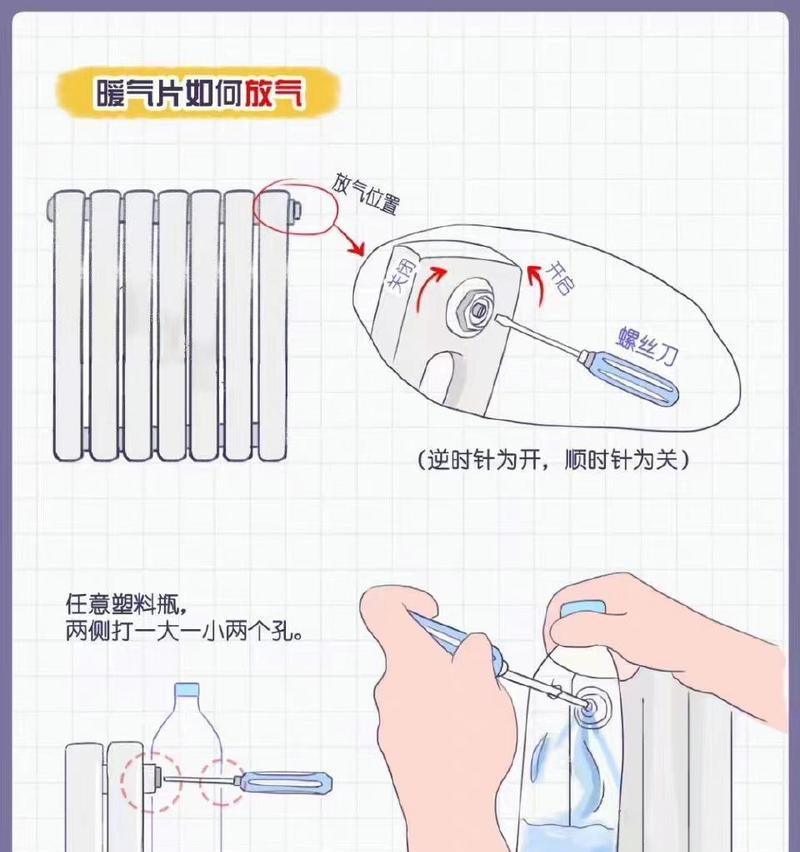 暖气片如何放气

放气位置

关闭

开启

螺丝刀

（逆时针为开，顺时针为关）

任意塑料瓶，
两侧打一大一小两个孔。