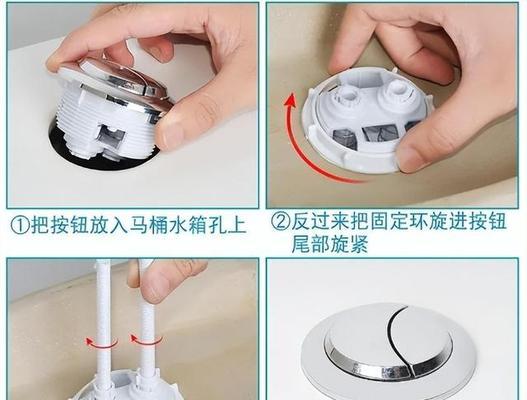 ①把按钮放入马桶水箱孔上

②反过来把固定环旋进按钮尾部旋紧