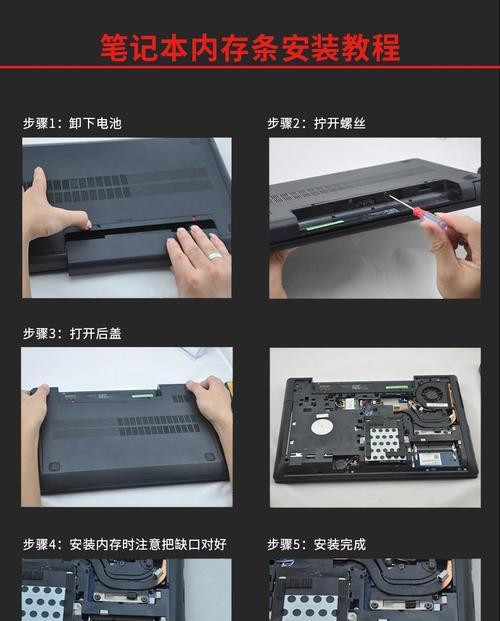 笔记本内存条安装教程

步骤1：卸下电池

步骤2：拧开螺丝

步骤3：打开后盖

步骤4：安装内存时注意把缺口对好

步骤5：安装完成