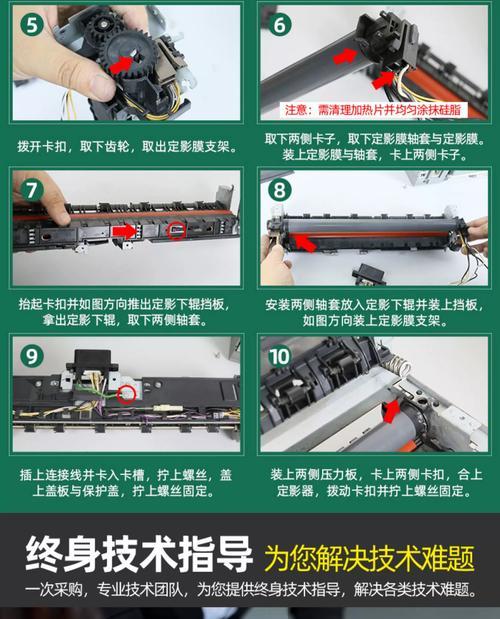 5

拨开卡扣，取下齿轮，取出定影膜支架。

6

注意：需清理加热片并均匀涂抹硅脂

取下两侧卡子，取下定影膜轴套与定影膜。装上定影膜与轴套，卡上两侧卡子。

7

抬起卡扣并如图方向推出定影下辊挡板，拿出定影下辊，取下两侧轴套。

8

安装两侧轴套放入定影下辊并装上挡板，如图方向装上定影膜支架。

9

插上连接线并卡入卡槽，拧上螺丝，盖上盖板与保护盖，拧上螺丝固定。

10

装上两侧压力板，卡上两侧卡扣，合上定影器，拨动卡扣并拧上螺丝固定。

终身技术指导 为您解决技术难题

一次采购，专业技术团队，为您提供终身技术指导，解决各类技术难题。