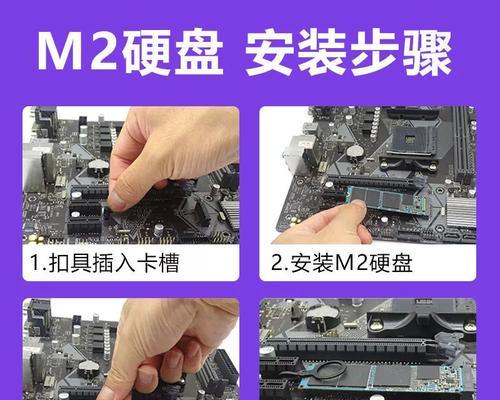 M2硬盘 安装步骤

1.扣具插入卡槽

2.安装M2硬盘